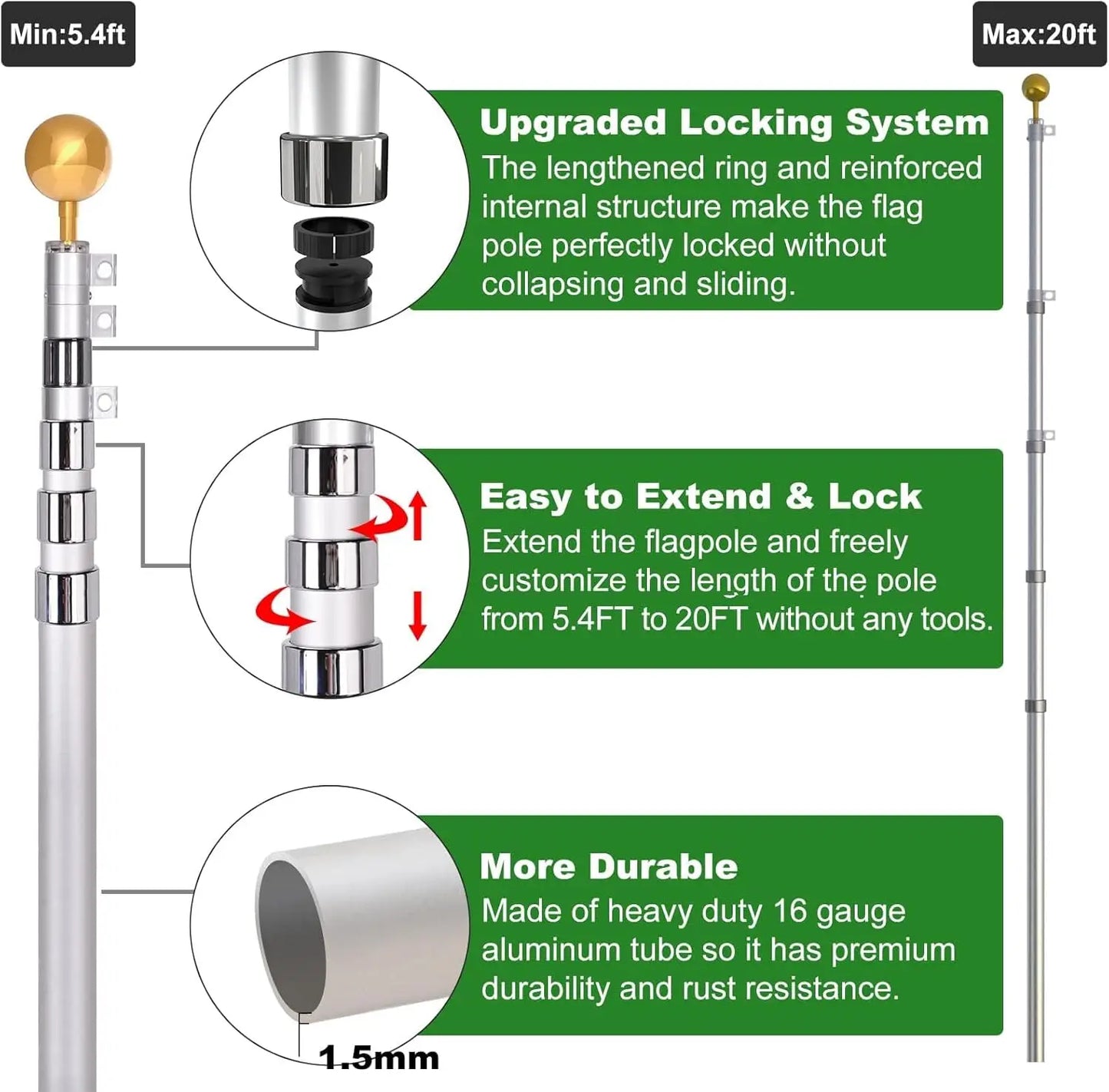 Min:5.4ft

Max:20ft

Upgraded Locking System
The lengthened ring and reinforced internal structure make the flag pole perfectly locked without collapsing and sliding.

Easy to Extend & Lock
Extend the flagpole and freely customize the length of the pole from 5.4FT to 20FT without any tools.

More Durable
Made of heavy duty 16 gauge aluminum tube so it has premium durability and rust resistance.

1.5mm